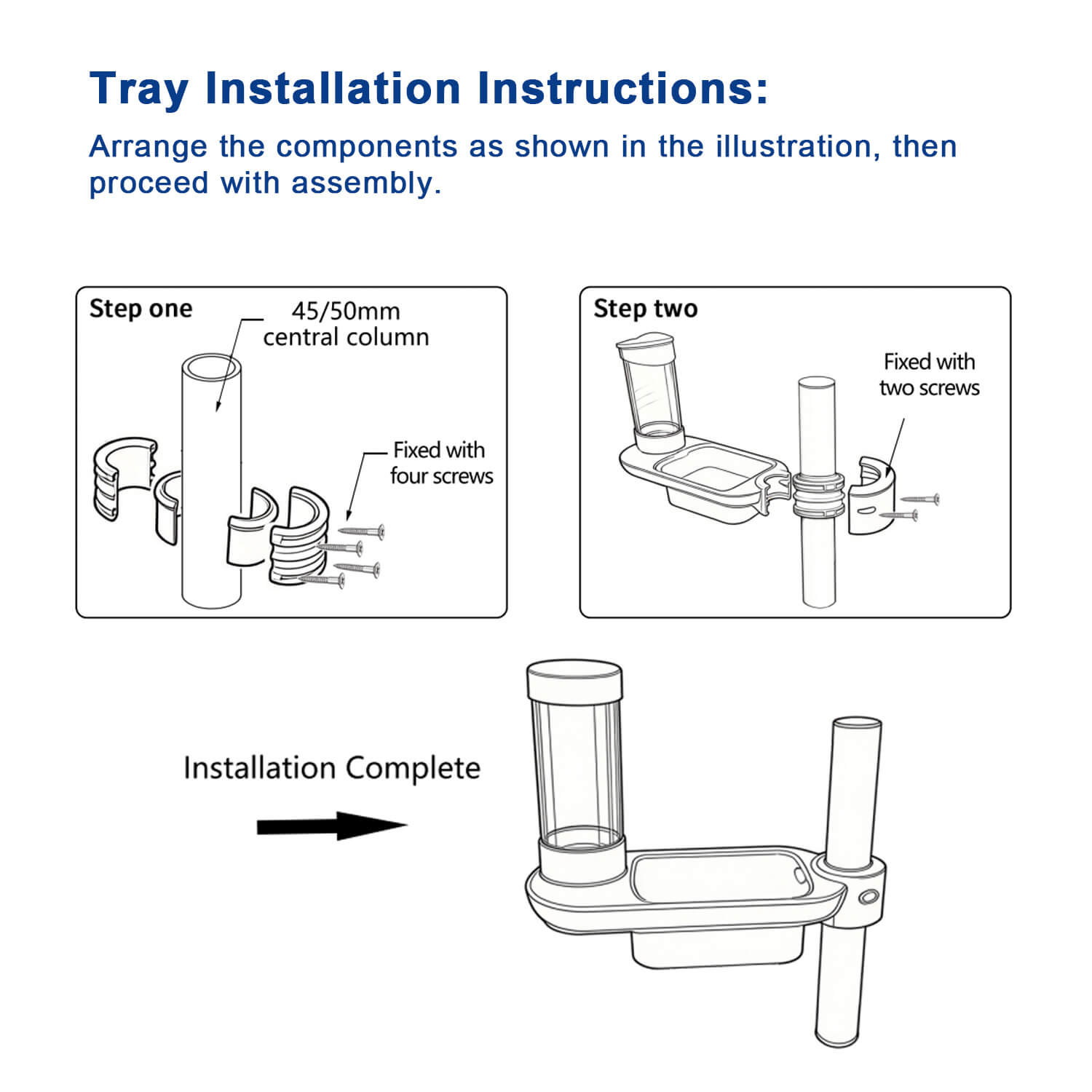 Tray Installation Instructions:

Arrange the components as shown in the illustration, then proceed with assembly.

Step one

45/50mm central column

Fixed with four screws

Step two

Fixed with two screws

Installation Complete