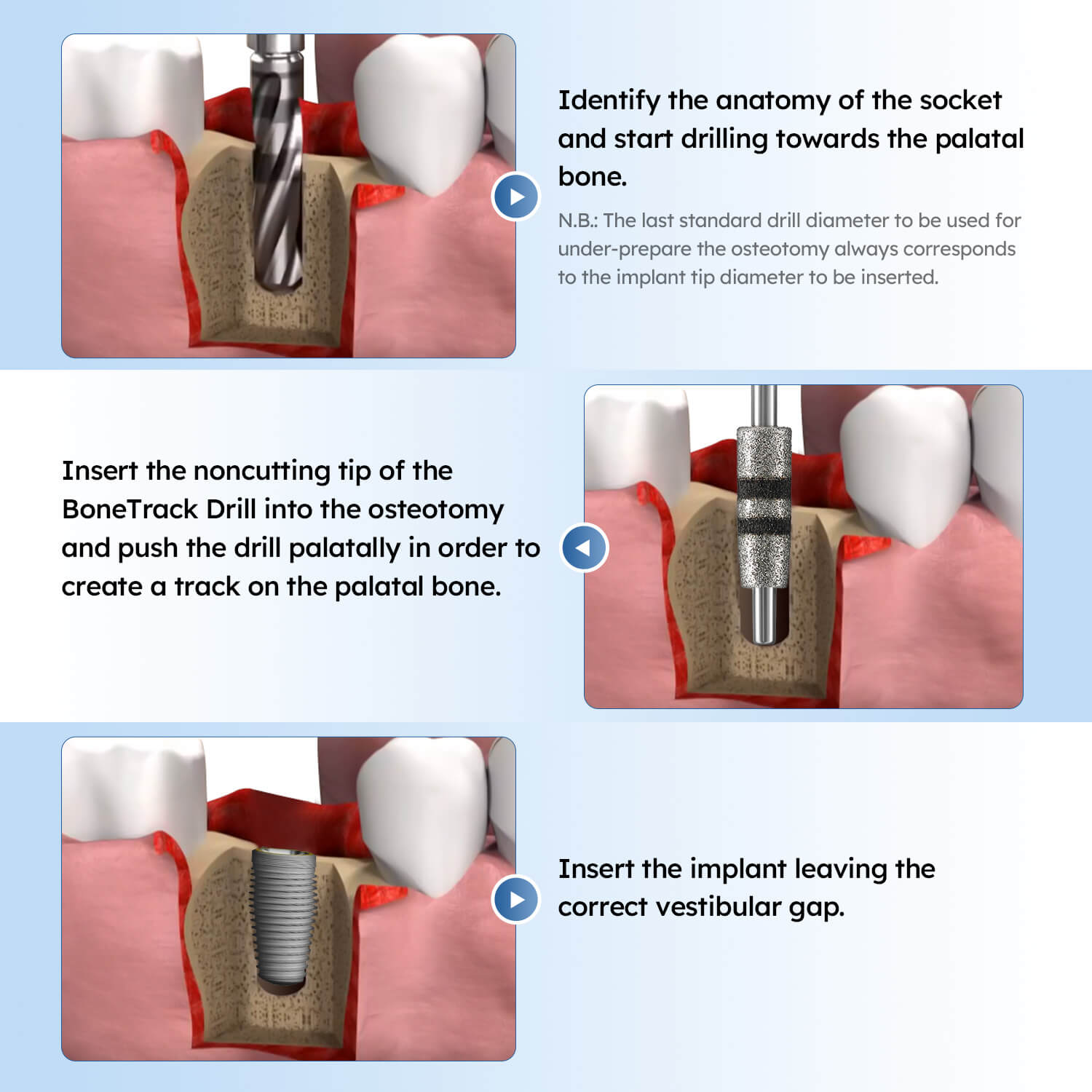 Identify the anatomy of the socket and start drilling towards the palatal bone.

N.B.: The last standard drill diameter to be used for under-prepare the osteotomy always corresponds to the implant tip diameter to be inserted.

Insert the noncutting tip of the BoneTrack Drill into the osteotomy and push the drill palatally in order to create a track on the palatal bone.

Insert the implant leaving the correct vestibular gap.