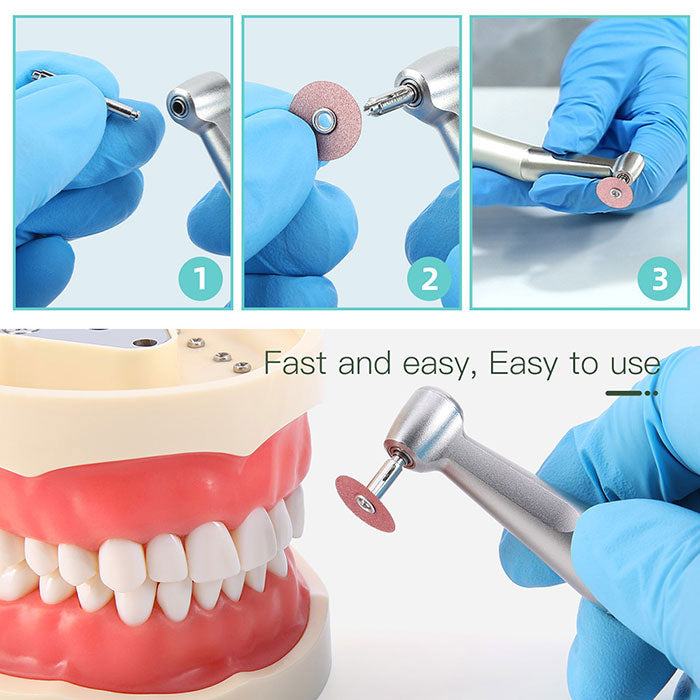 1

2

3

Fast and easy, Easy to use