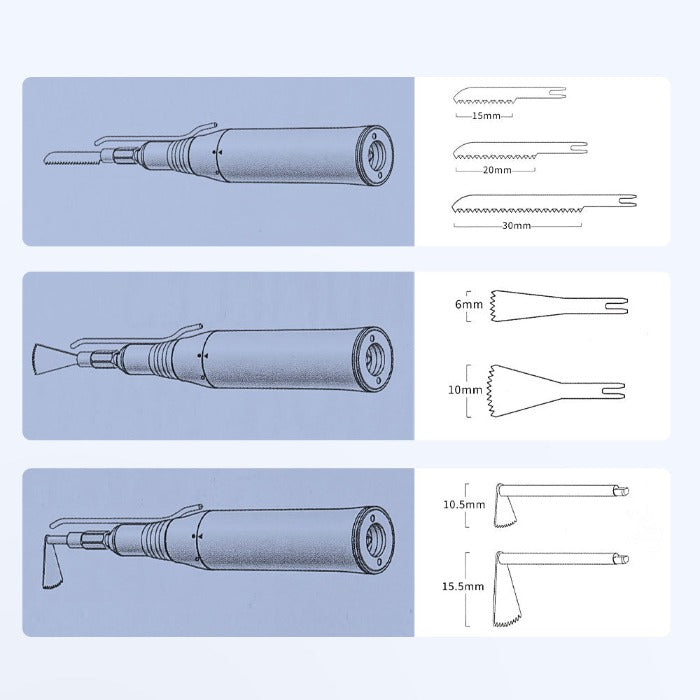 15mm

20mm

30mm

6mm

10mm

10.5mm

15.5mm