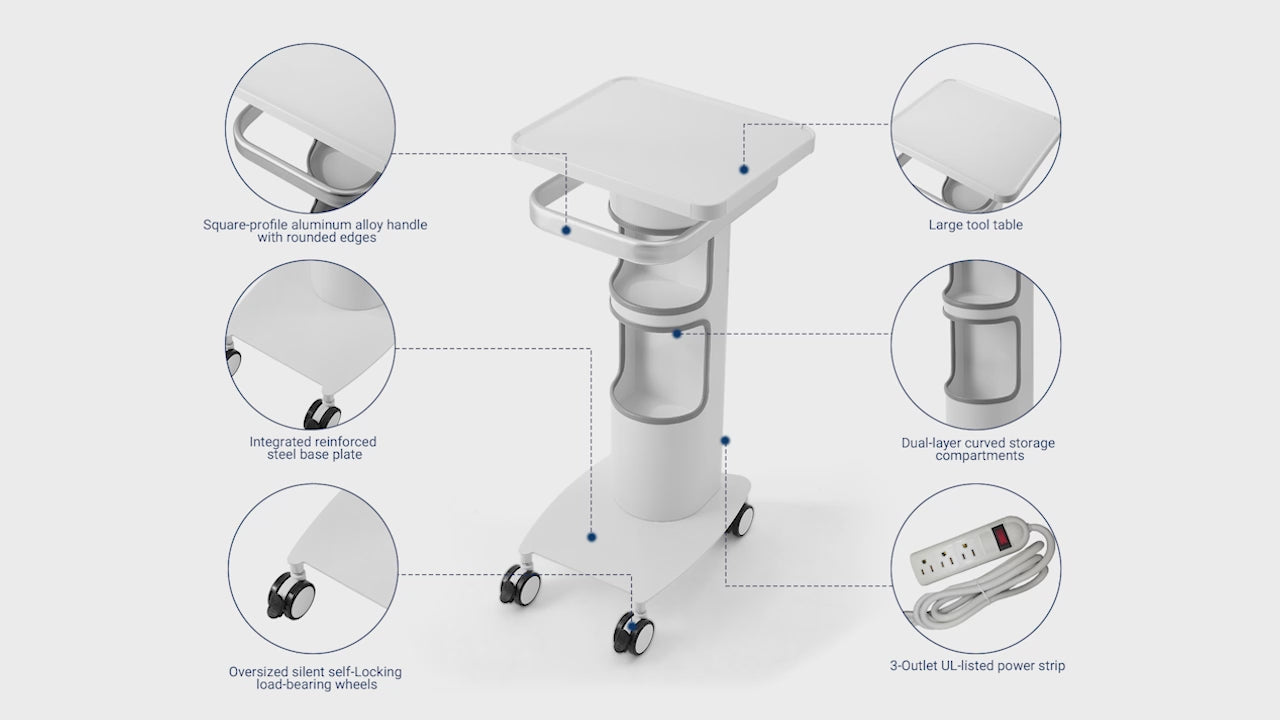 Square-profile aluminum alloy handle with rounded edges

Integrated reinforced steel base plate

Oversized silent self-Locking load-bearing wheels

Large tool table

Dual-layer curved storage compartments

3-Outlet UL-listed power strip