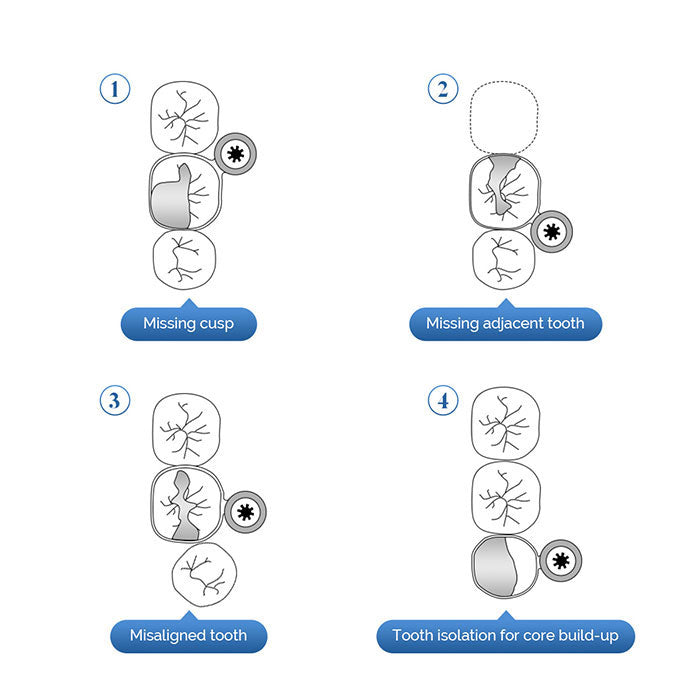 1

Missing cusp

2

Missing adjacent tooth

3

Misaligned tooth

4

Tooth isolation for core build-up