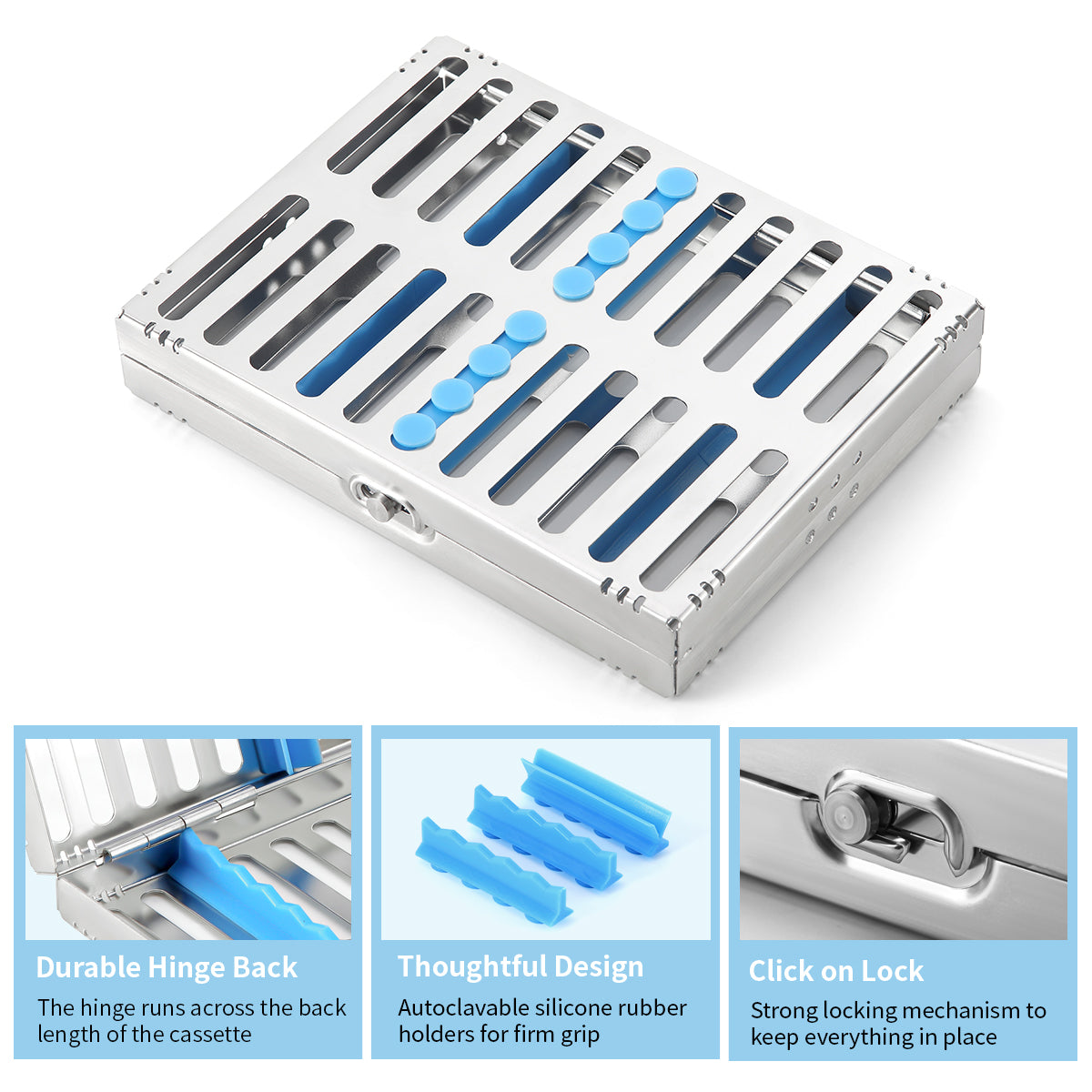 Durable Hinge Back

The hinge runs across the back length of the cassette

Thoughtful Design

Autoclavable silicone rubber holders for firm grip

Click on Lock

Strong locking mechanism to keep everything in place