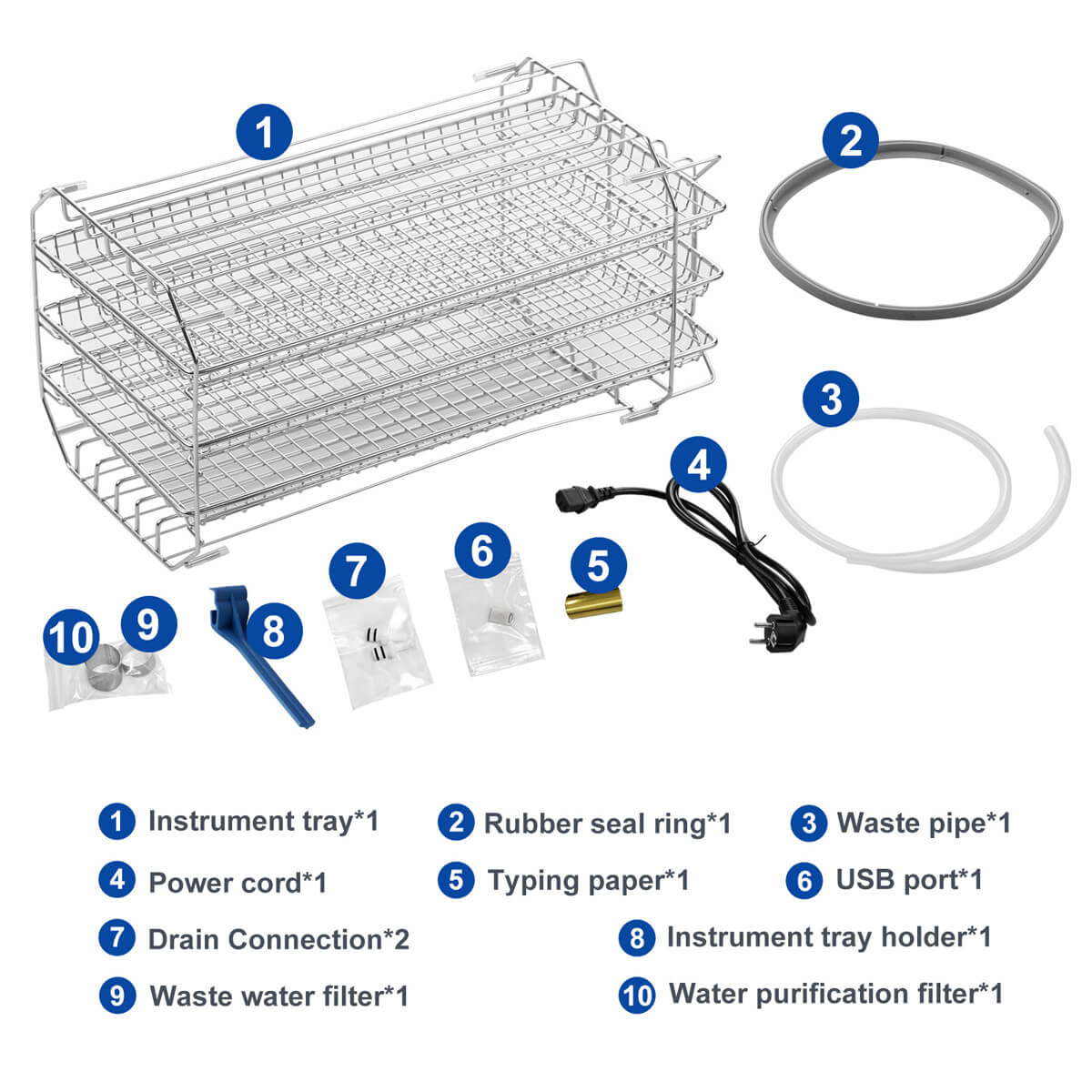 1

2

3

4

5

6

7

8

9

10

1 Instrument tray*1
2 Rubber seal ring*1
3 Waste pipe*1
4 Power cord*1
5 Typing paper*1
6 USB port*1
7 Drain Connection*2
8 Instrument tray holder*1
9 Waste water filter*1
10 Water purification filter*1