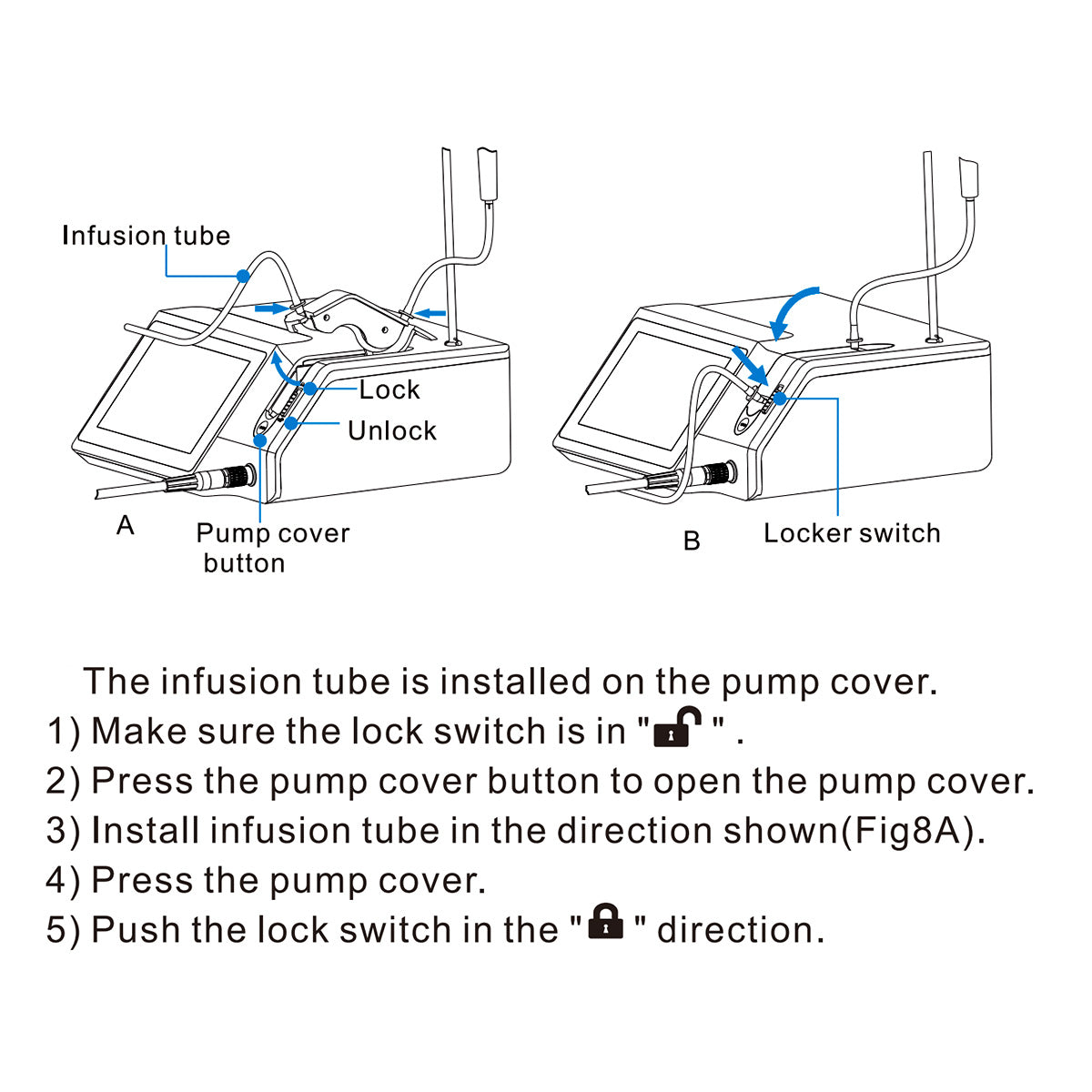 Infusion tube

Lock

Unlock

A

Pump cover button

B

Locker switch

The infusion tube is installed on the pump cover.
1) Make sure the lock switch is in " " .
2) Press the pump cover button to open the pump cover.
3) Install infusion tube in the direction shown(Fig8A).
4) Press the pump cover.
5) Push the lock switch in the " " direction.