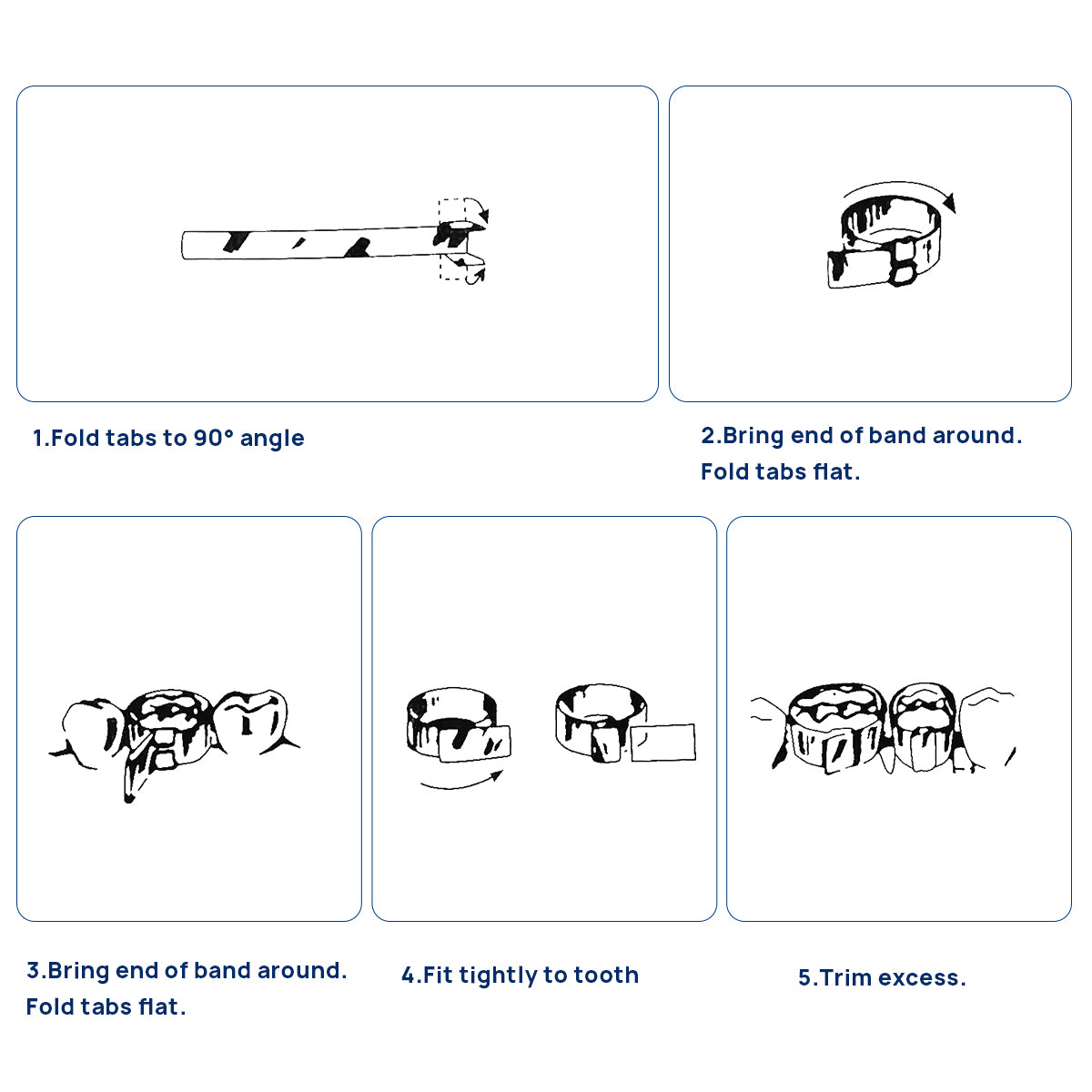 1.Fold tabs to 90° angle

2.Bring end of band around.
Fold tabs flat.

3.Bring end of band around.
Fold tabs flat.

4.Fit tightly to tooth

5.Trim excess.