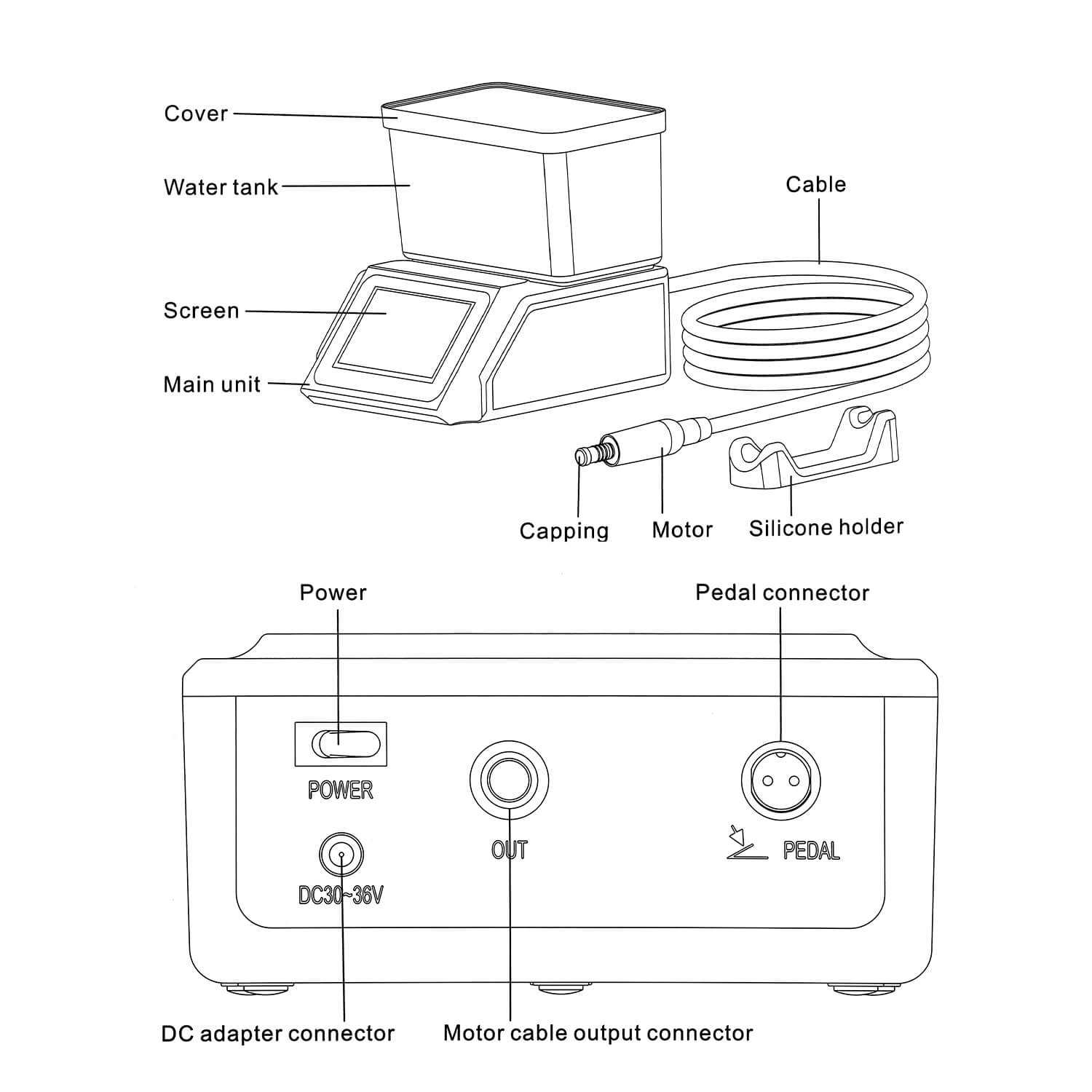 Cover

Water tank

Cable

Screen

Main unit

Capping

Motor

Silicone holder

Power

Pedal connector

POWER

OUT

PEDAL

DC30~36V

DC adapter connector

Motor cable output connector