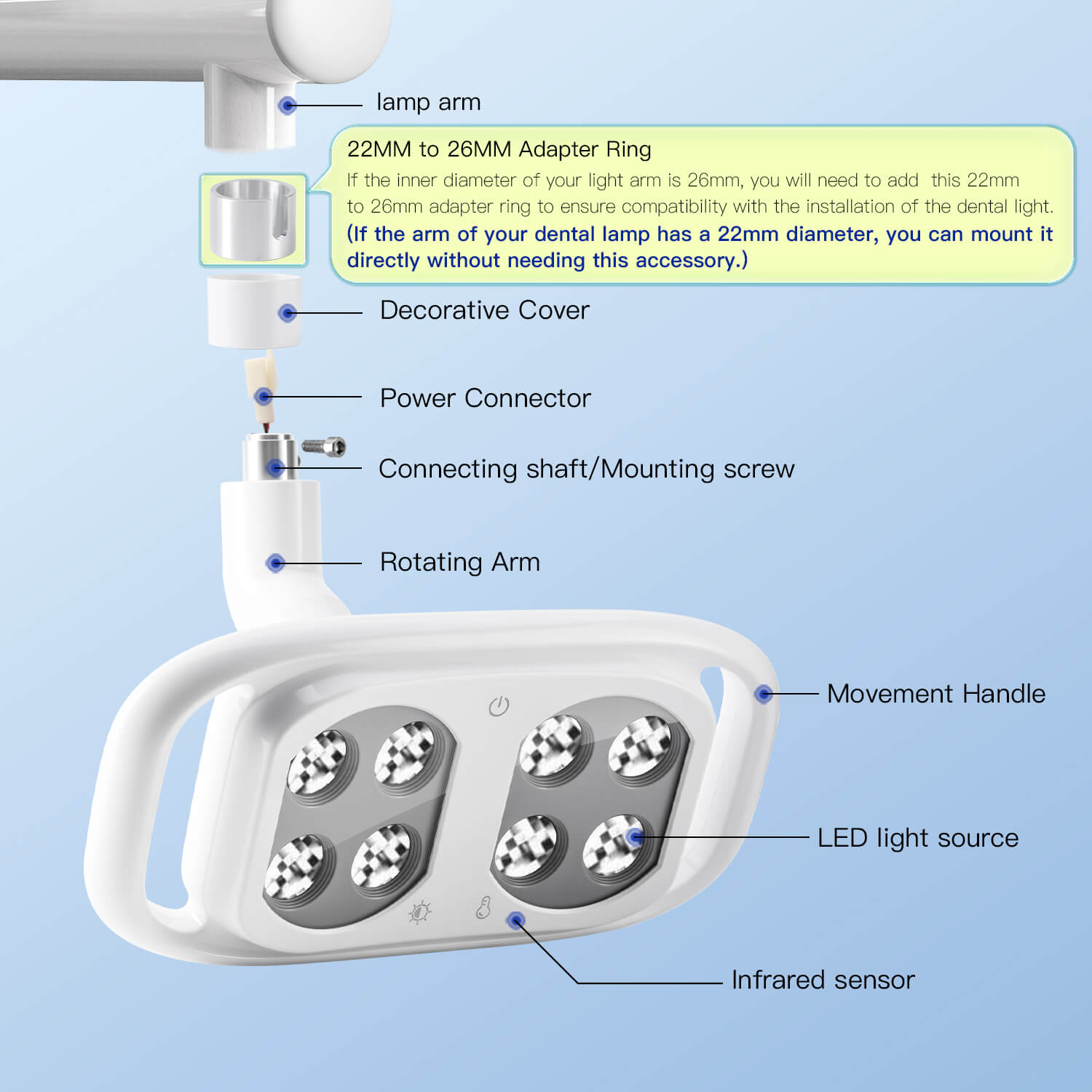 lamp arm

22MM to 26MM Adapter Ring

If the inner diameter of your light arm is 26mm, you will need to add this 22mm to 26mm adapter ring to ensure compatibility with the installation of the dental light.

(If the arm of your dental lamp has a 22mm diameter, you can mount it directly without needing this accessory.)

Decorative Cover

Power Connector

Connecting shaft/Mounting screw

Rotating Arm

Movement Handle

LED light source

Infrared sensor