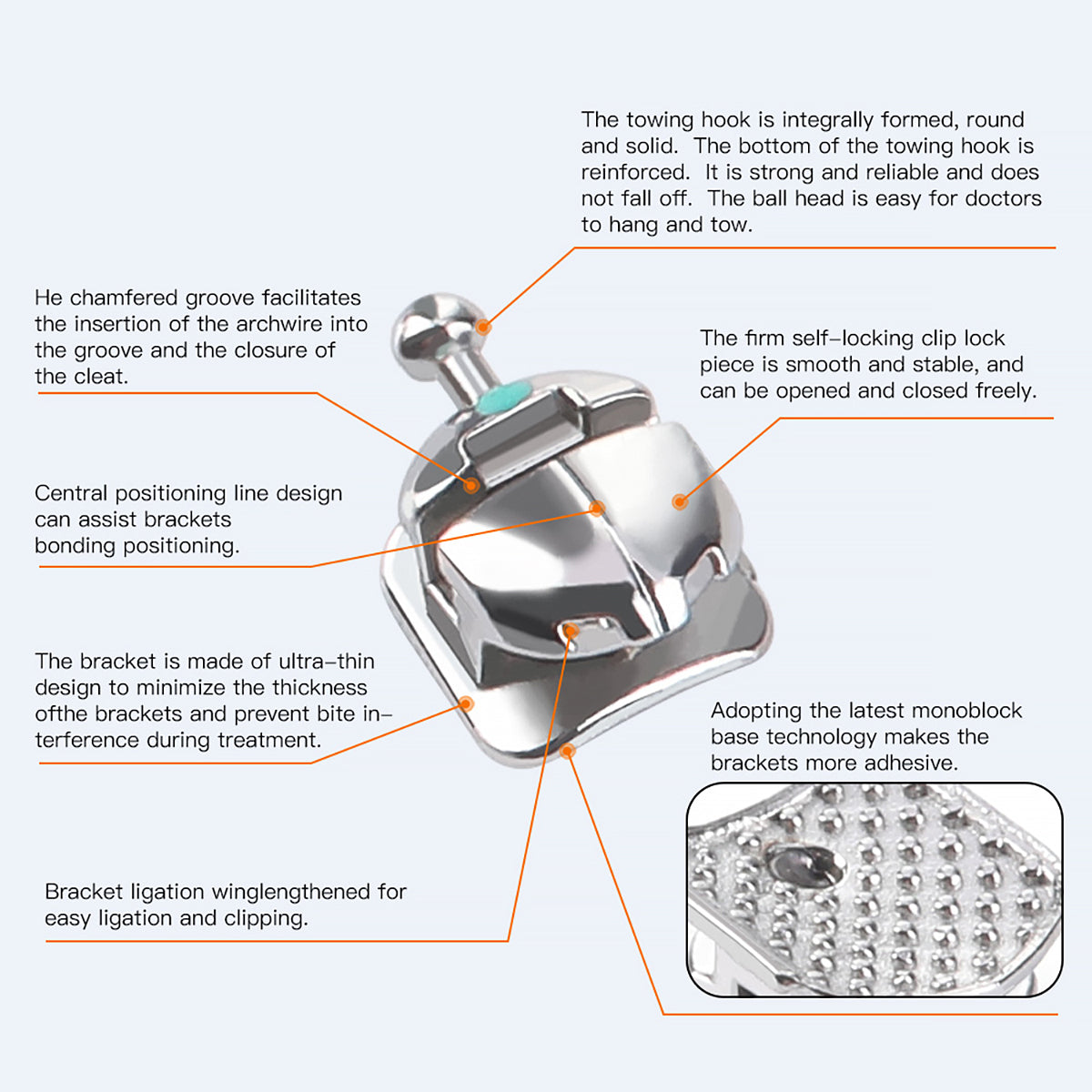 The towing hook is integrally formed, round and solid. The bottom of the towing hook is reinforced. It is strong and reliable and does not fall off. The ball head is easy for doctors to hang and tow.

He chamfered groove facilitates the insertion of the archwire into the groove and the closure of the cleat.

The firm self-locking clip lock piece is smooth and stable, and can be opened and closed freely.

Central positioning line design can assist brackets bonding positioning.

The bracket is made of ultra-thin design to minimize the thickness ofthe brackets and prevent bite interference during treatment.

Adopting the latest monoblock base technology makes the brackets more adhesive.

Bracket ligation winglengthened for easy ligation and clipping.